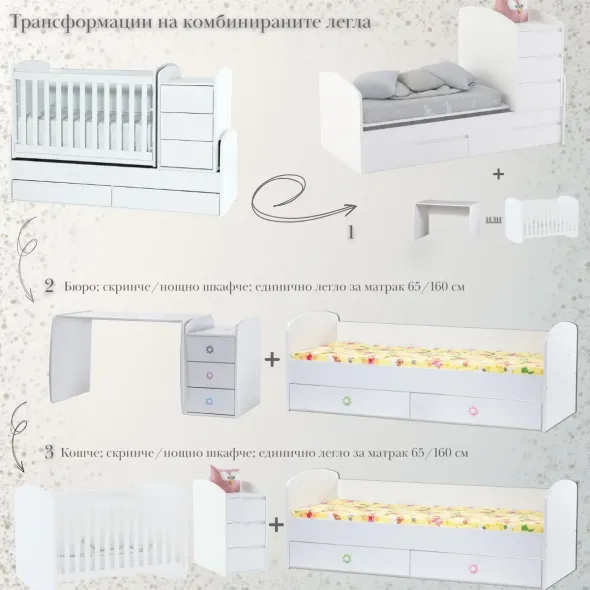 Трансформации на комбинираните легла

+

1

или

2 Бюро; скринче/нощно шкафче; единично легло за матрак 65/160 см

+

3 Кошче; скринче/нощно шкафче; единично легло за матрак 65/160 см

+