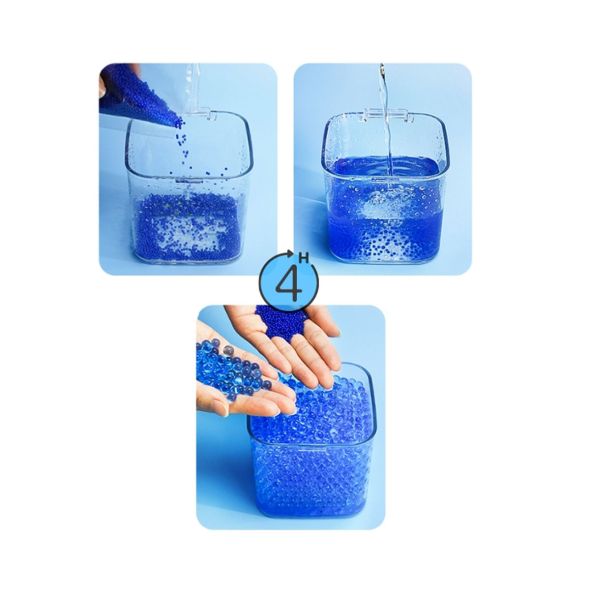 4 H